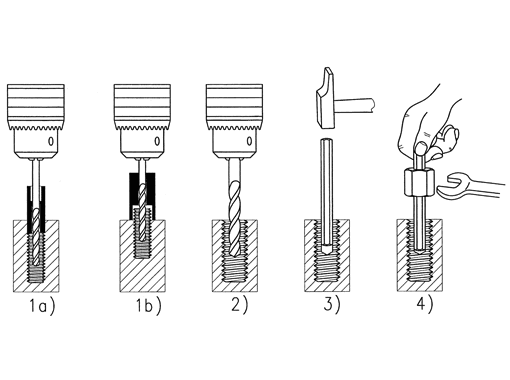 0
0
0
1a)
1b)
2)
3)
4)